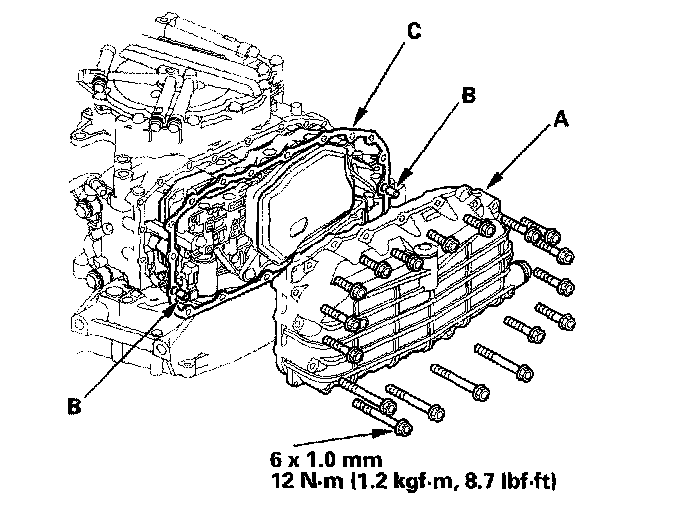 C

B

A

B

6 x 1.0 mm
12 N·m (1.2 kgf·m, 8.7 lbf·ft)