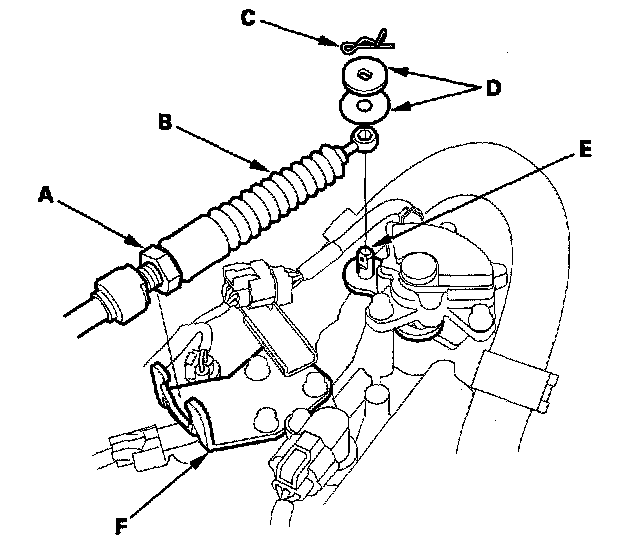 C
D
B
E
A
F