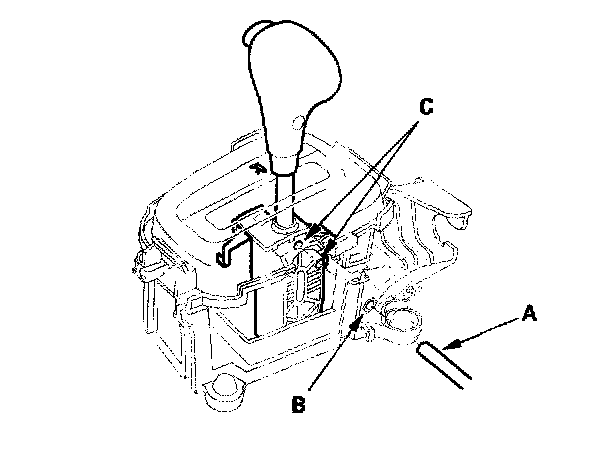 C
A
B