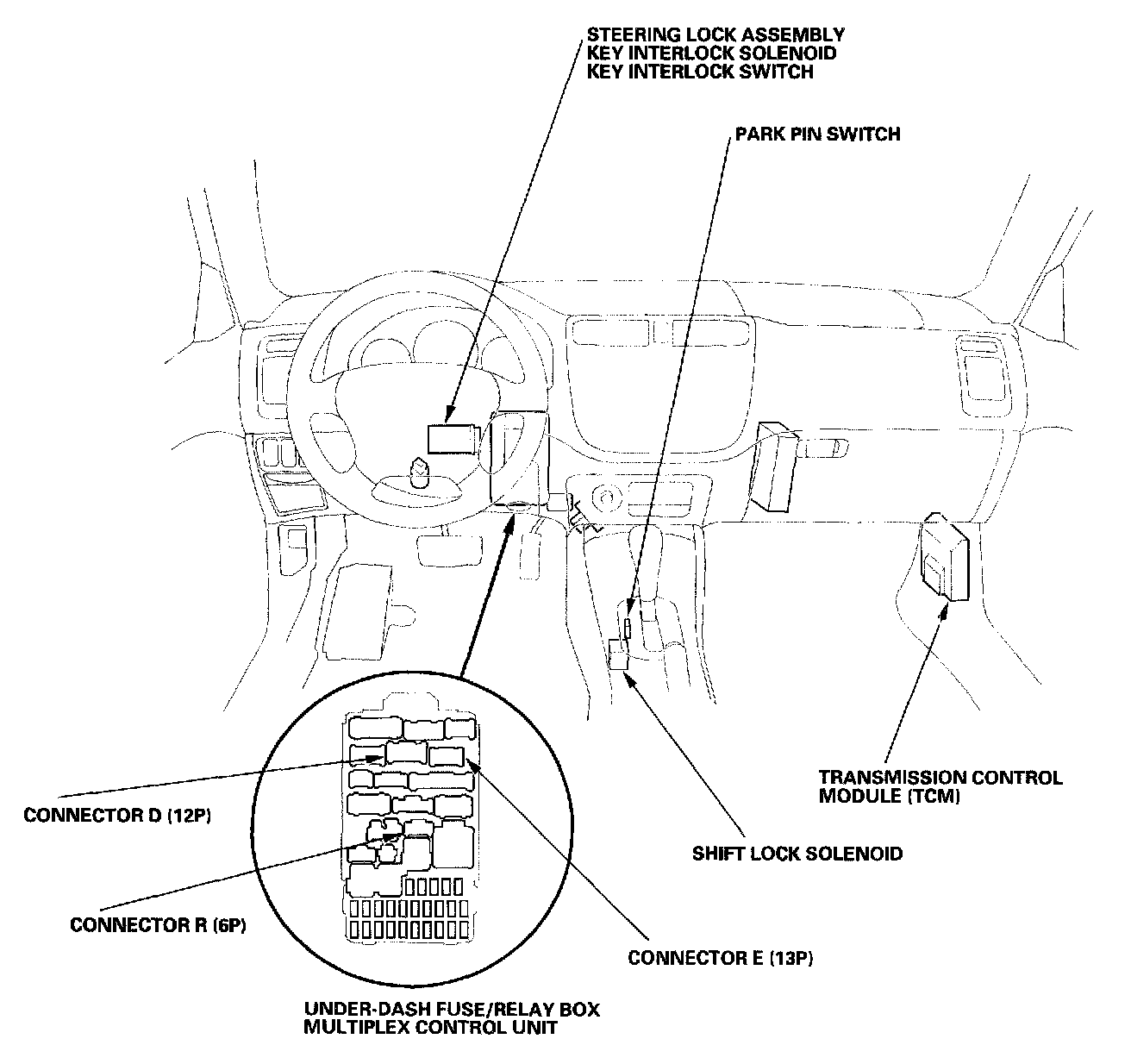 STEERING LOCK ASSEMBLY
KEY INTERLOCK SOLENOID
KEY INTERLOCK SWITCH

PARK PIN SWITCH

TRANSMISSION CONTROL MODULE (TCM)

CONNECTOR D (12P)

SHIFT LOCK SOLENOID

CONNECTOR R (6P)

CONNECTOR E (13P)

UNDER-DASH FUSE/RELAY BOX
MULTIPLEX CONTROL UNIT