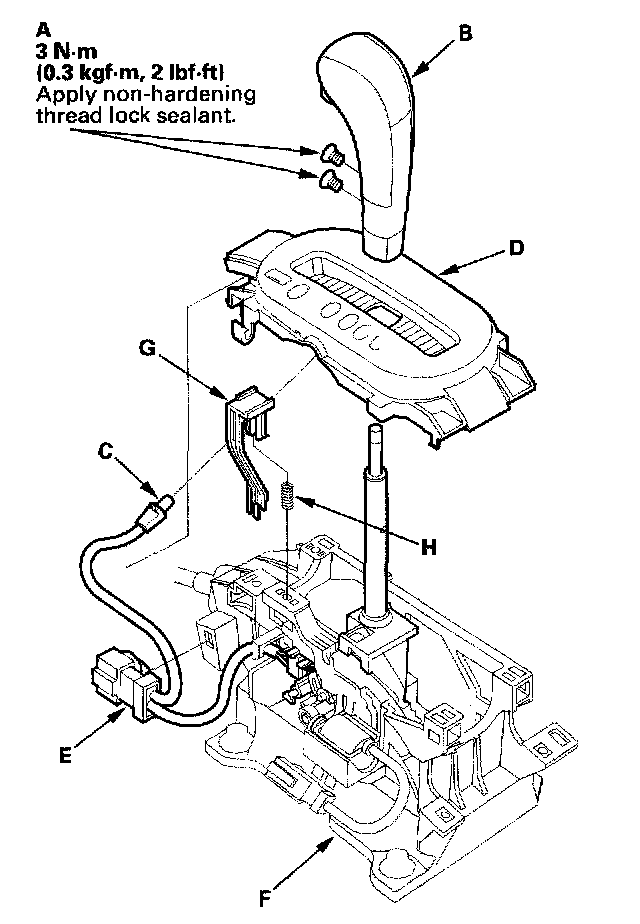 A
3 N·m
(0.3 kgf·m, 2 lbf·ft)
Apply non-hardening thread lock sealant.

B

D

G

C

H

E

F