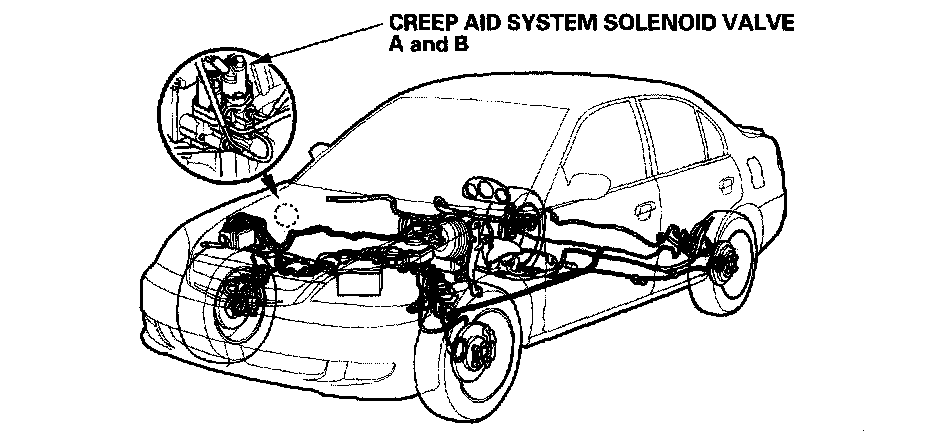 CREEP AID SYSTEM SOLENOID VALVE A and B