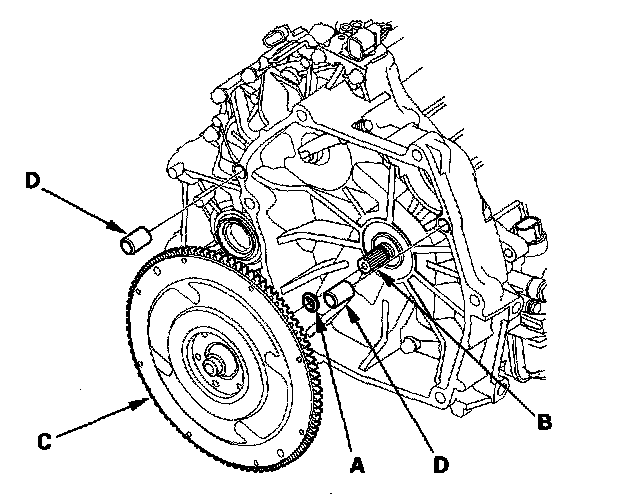 D

C

A

D

B