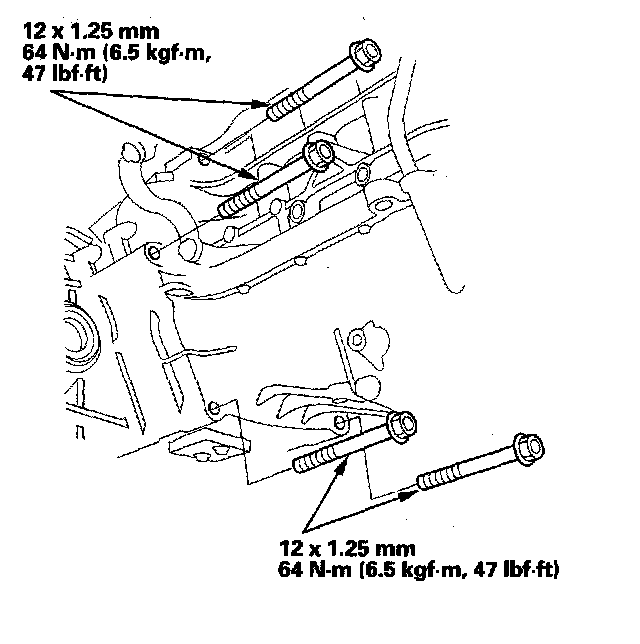 12 x 1.25 mm
64 N·m (6.5 kgf·m, 47 lbf·ft)

12 x 1.25 mm
64 N·m (6.5 kgf·m, 47 lbf·ft)