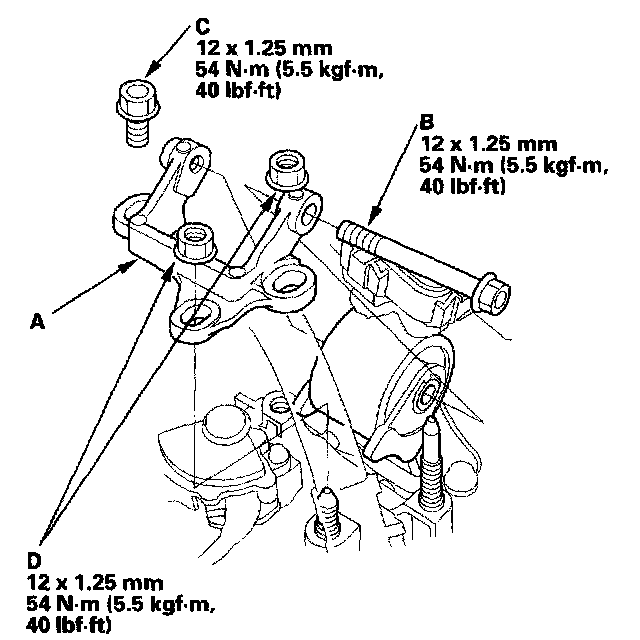 C
12 x 1.25 mm
54 N·m (5.5 kgf·m, 40 lbf·ft)

B
12 x 1.25 mm
54 N·m (5.5 kgf·m, 40 lbf·ft)

A

D
12 x 1.25 mm
54 N·m (5.5 kgf·m, 40 lbf·ft)