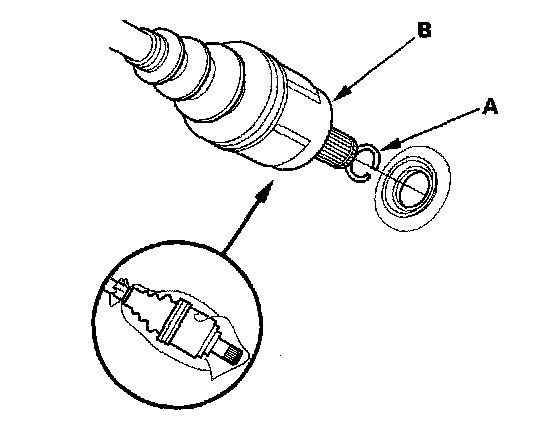 B

A