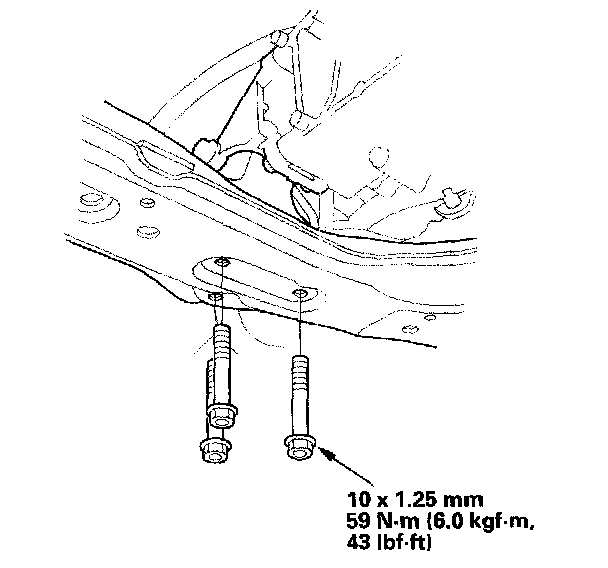 10 x 1.25 mm
59 N·m (6.0 kgf·m, 43 lbf·ft)