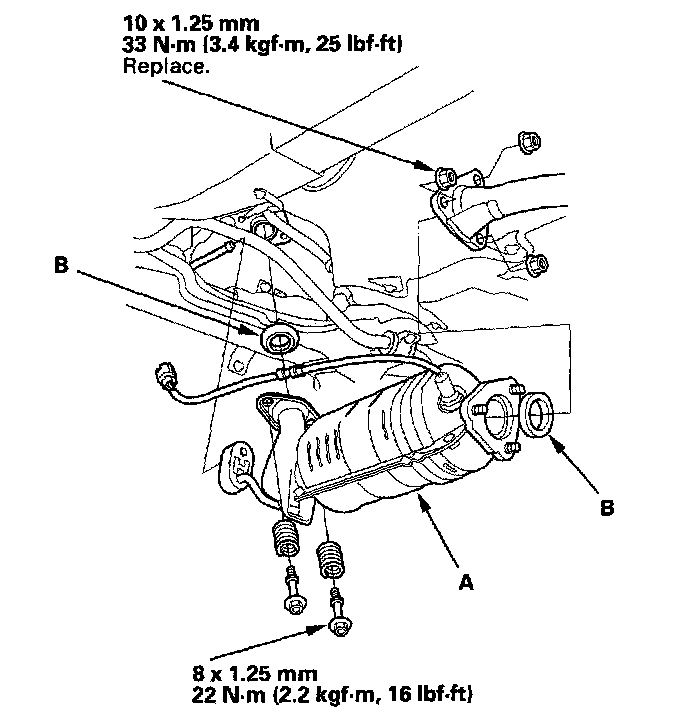 10 x 1.25 mm
33 N·m (3.4 kgf·m, 25 lbf·ft)
Replace.

B

B

A

8 x 1.25 mm
22 N·m (2.2 kgf·m, 16 lbf·ft)