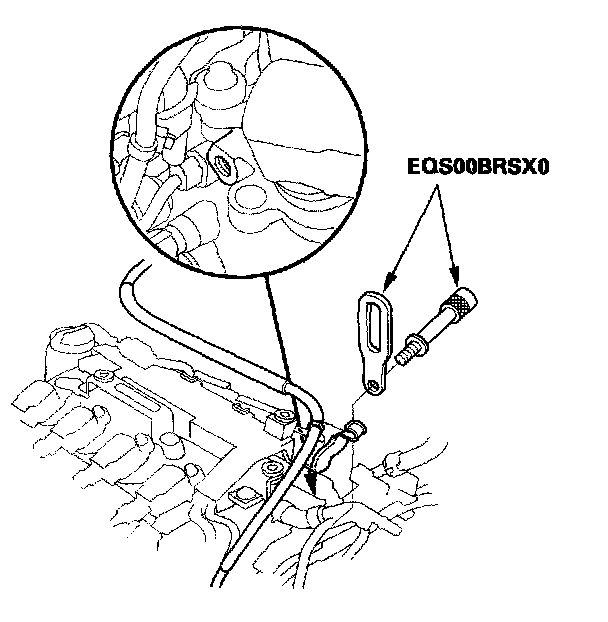 EQS00BRSX0