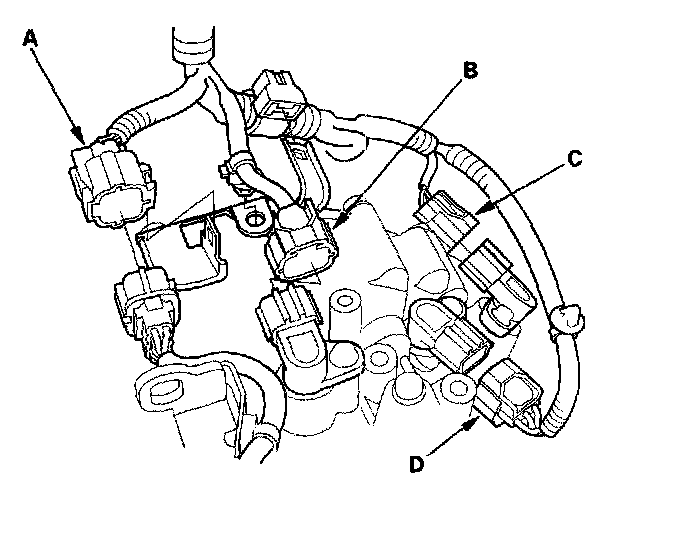 A
B
C
D