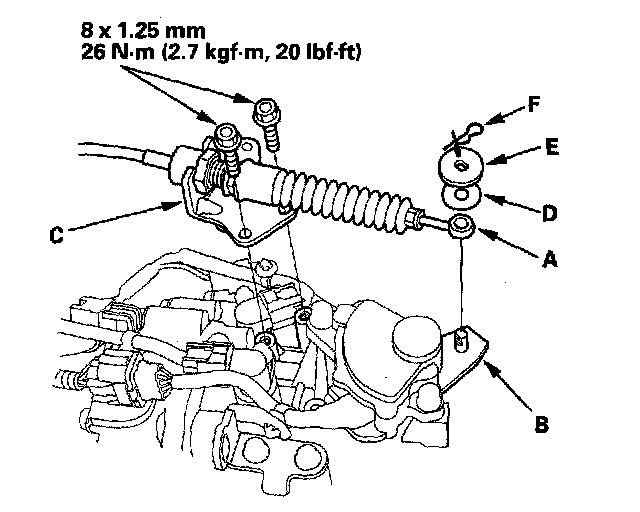 8 x 1.25 mm
26 N·m (2.7 kgf·m, 20 lbf·ft)

F
E
D
C
A
B