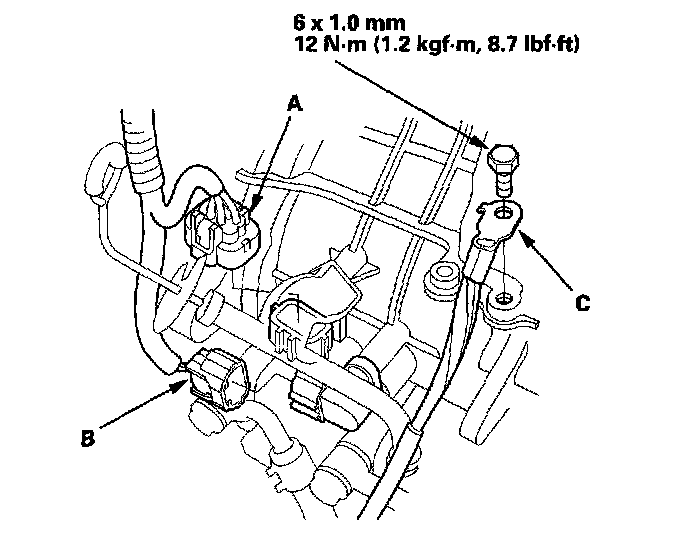 6 x 1.0 mm
12 N·m (1.2 kgf·m, 8.7 lbf·ft)

A

C

B