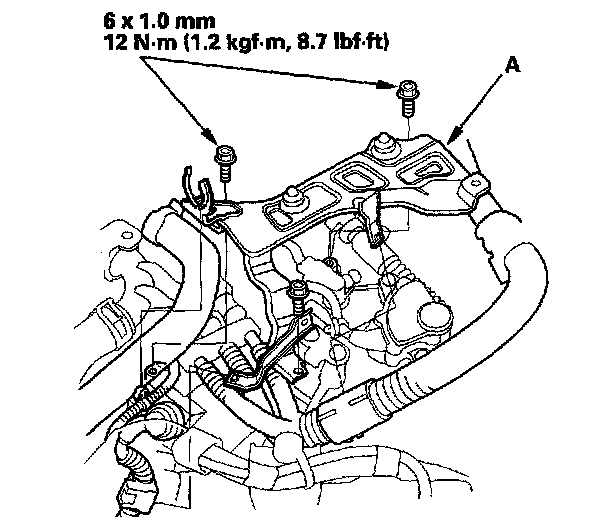 6 x 1.0 mm
12 N·m (1.2 kgf·m, 8.7 lbf·ft)

A