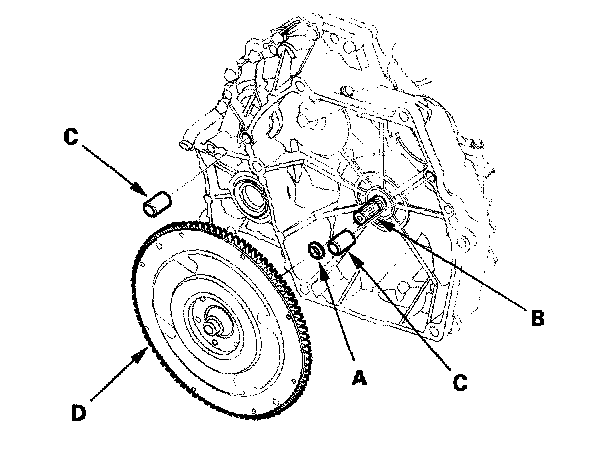 C
B
A
C
D