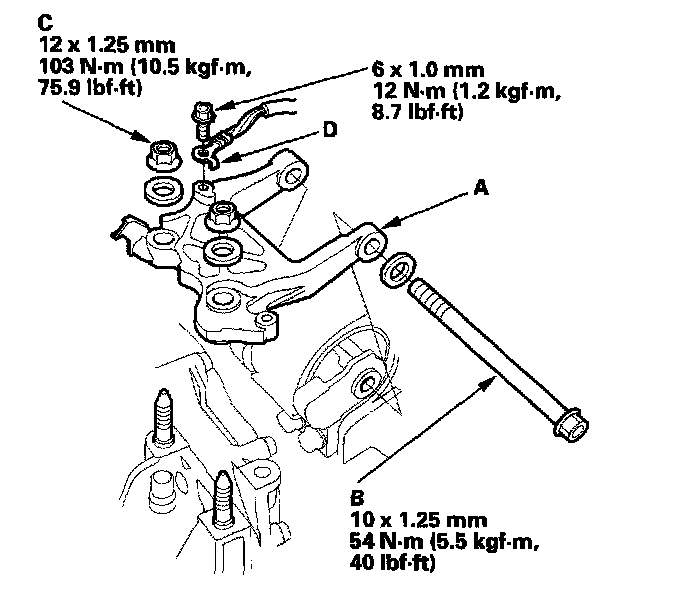 C
12 x 1.25 mm
103 N·m (10.5 kgf·m, 75.9 lbf·ft)

6 x 1.0 mm
12 N·m (1.2 kgf·m, 8.7 lbf·ft)

D

A

B
10 x 1.25 mm
54 N·m (5.5 kgf·m, 40 lbf·ft)