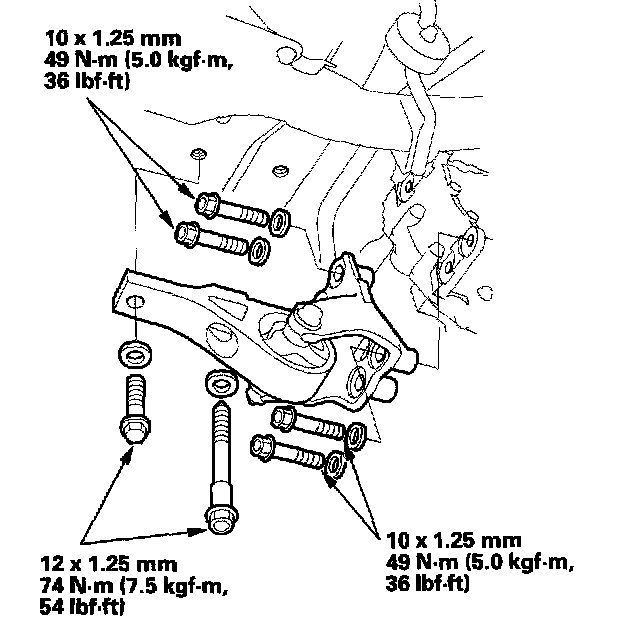 10 x 1.25 mm
49 N·m (5.0 kgf·m,
36 lbf·ft)

12 x 1.25 mm
74 N·m (7.5 kgf·m,
54 lbf·ft)

10 x 1.25 mm
49 N·m (5.0 kgf·m,
36 lbf·ft)