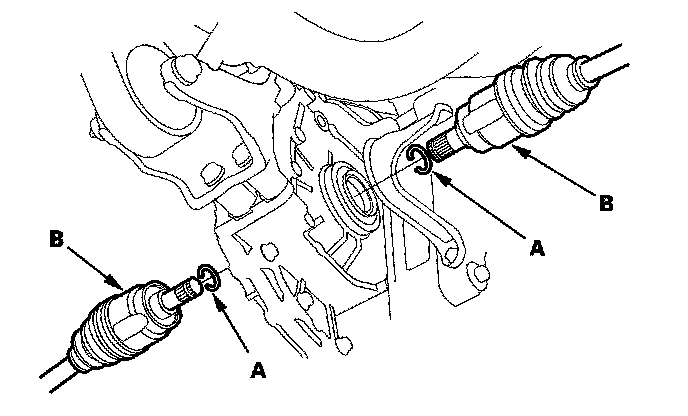 B
A
B
A