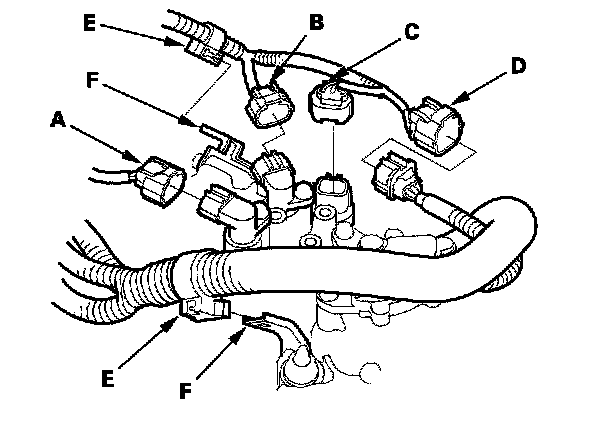 E
B
C
D
F
A
E
F