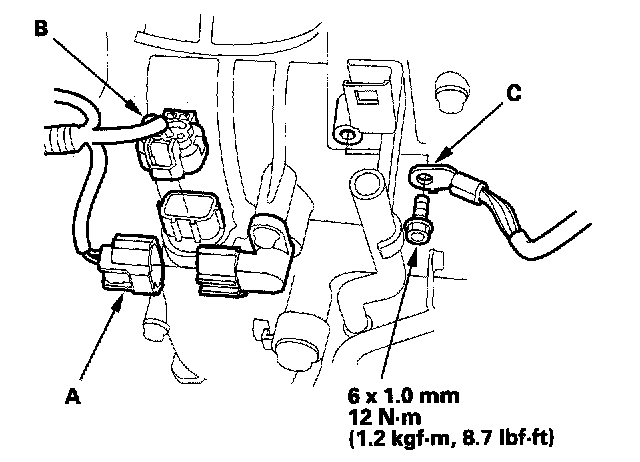 B

C

A

6 x 1.0 mm
12 N·m
(1.2 kgf·m, 8.7 lbf·ft)