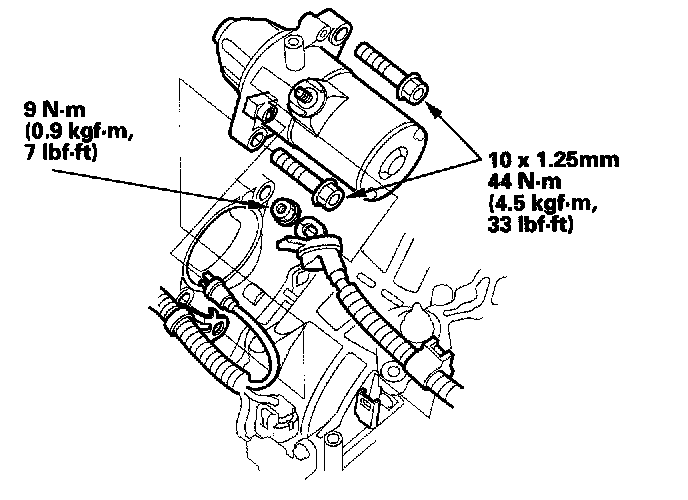 9 N·m
(0.9 kgf·m,
7 lbf·ft)

10 x 1.25mm
44 N·m
(4.5 kgf·m,
33 lbf·ft)