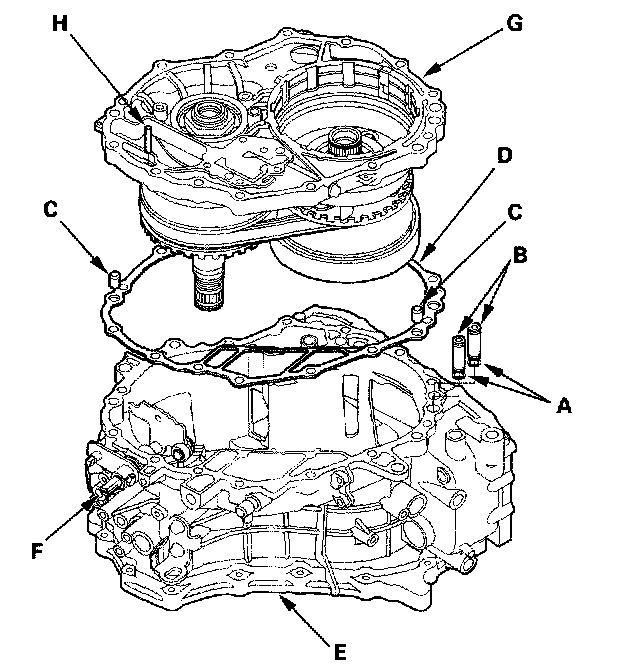 H
G
D
C
C
B
A
F
E