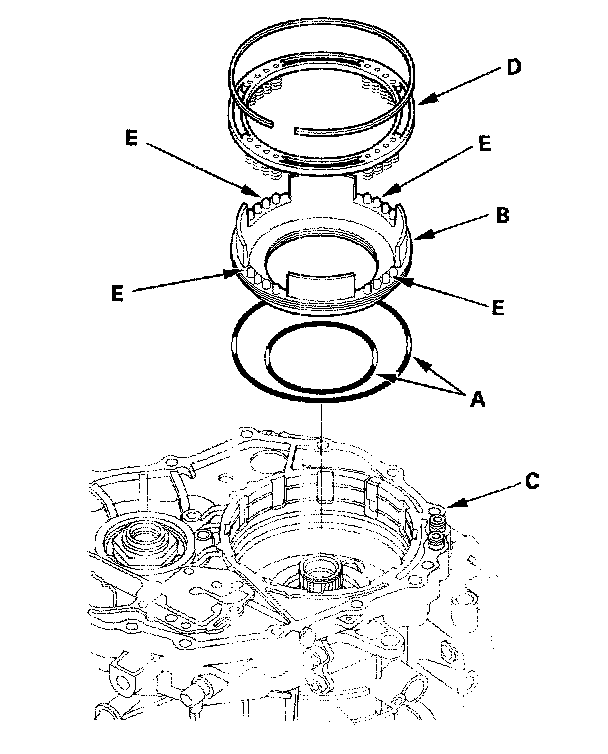 D
E
E
B
E
E
A
C