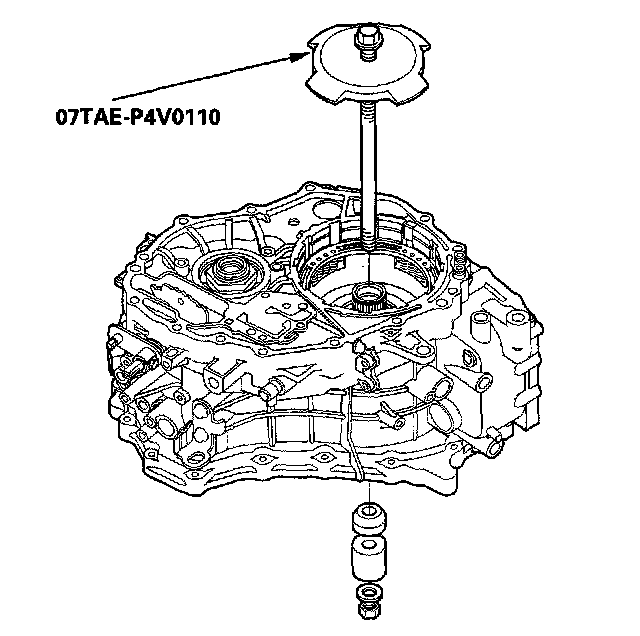 07TAE-P4V0110