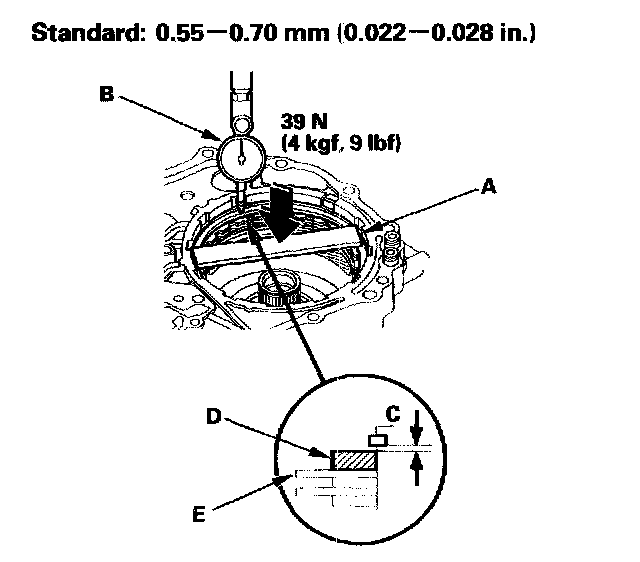 Standard: 0.55—0.70 mm (0.022—0.028 in.)

B

39 N
(4 kgf, 9 lbf)

A

D

C

E