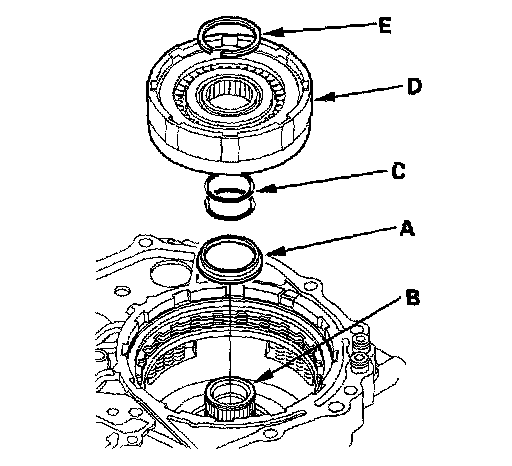 E
D
C
A
B