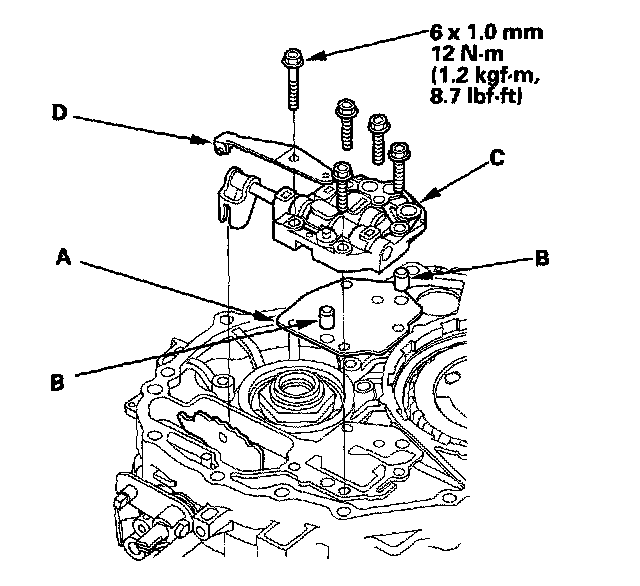 6 x 1.0 mm
12 N·m
(1.2 kgf·m,
8.7 lbf·ft)

D

C

A

B

B