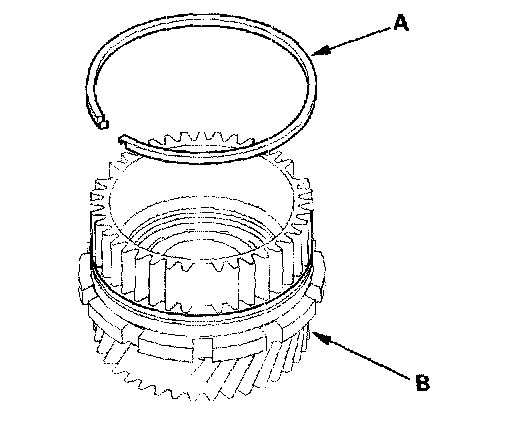 A

B