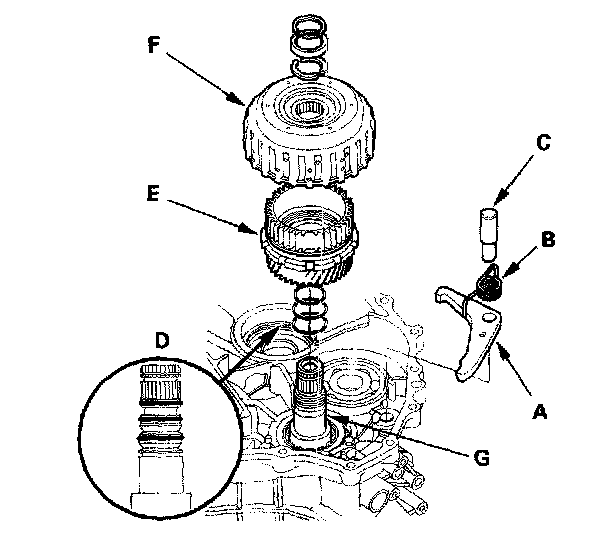 F
C
E
B
D
A
G