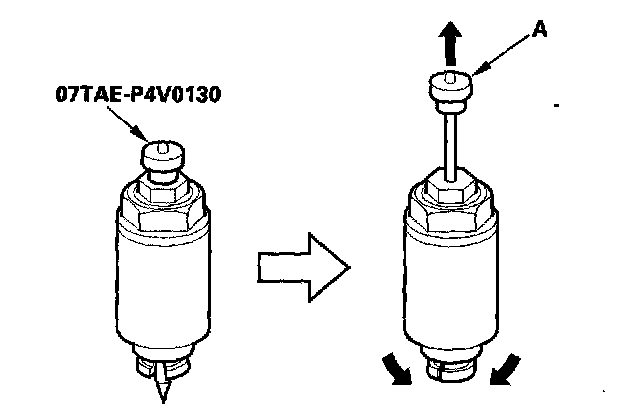 07TAE-P4V0130

A