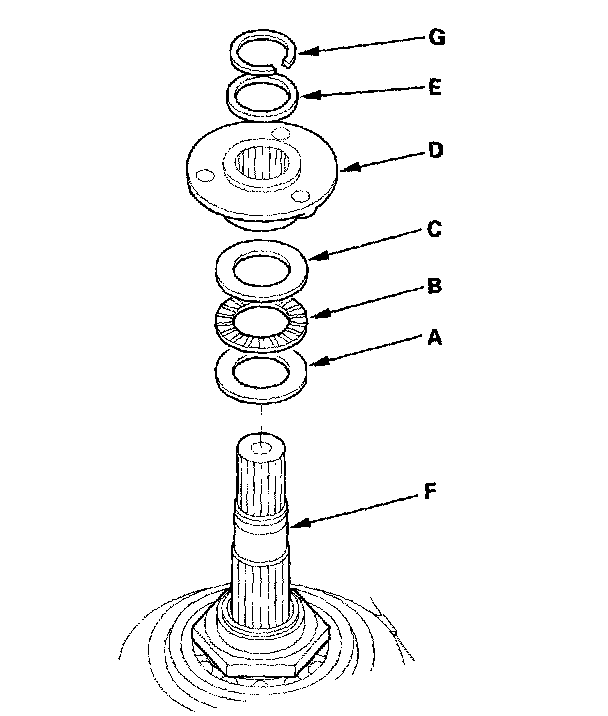 G
E
D
C
B
A
F