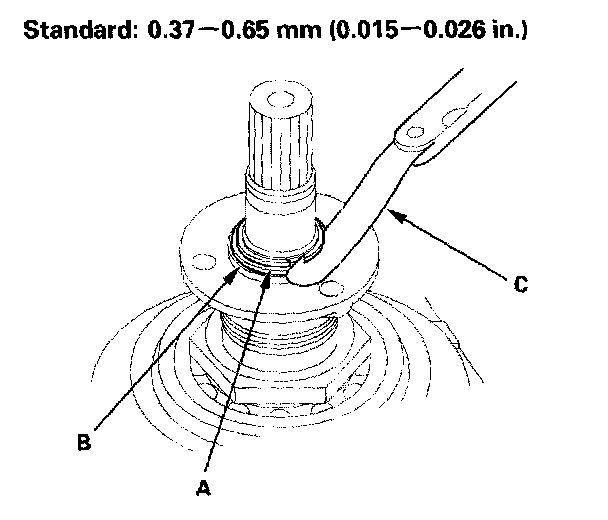 Standard: 0.37—0.65 mm (0.015—0.026 in.)

C

B

A