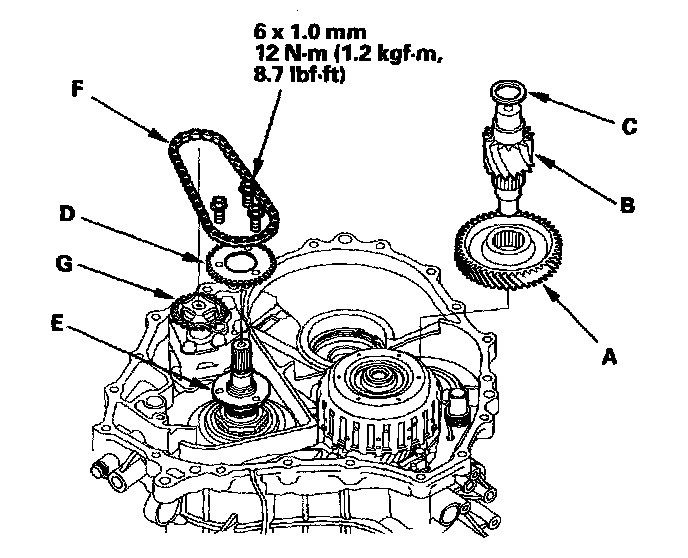 6 x 1.0 mm
12 N·m (1.2 kgf·m, 8.7 lbf·ft)

F

C

B

D

G

E

A