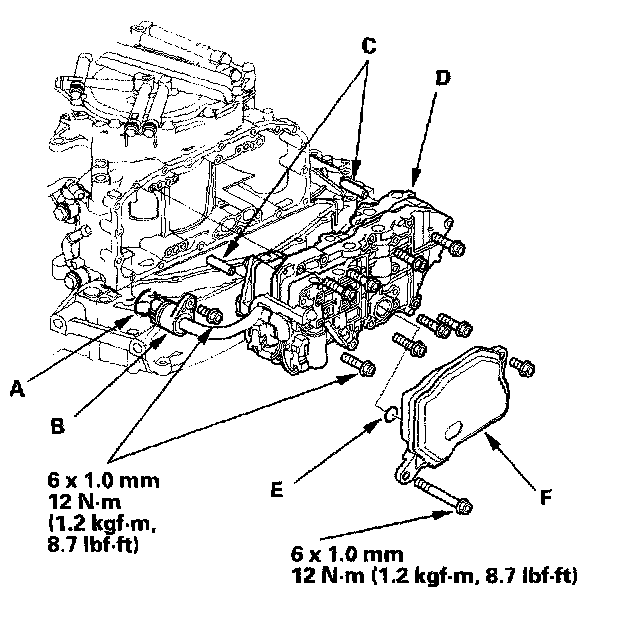 C

D

A

B

6 x 1.0 mm
12 N·m
(1.2 kgf·m,
8.7 lbf·ft)

E

F

6 x 1.0 mm
12 N·m (1.2 kgf·m, 8.7 lbf·ft)