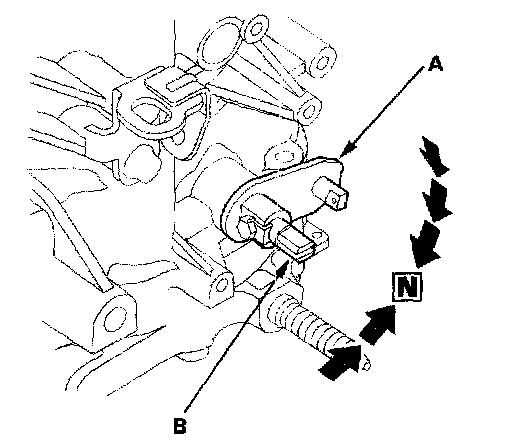 A

N

B