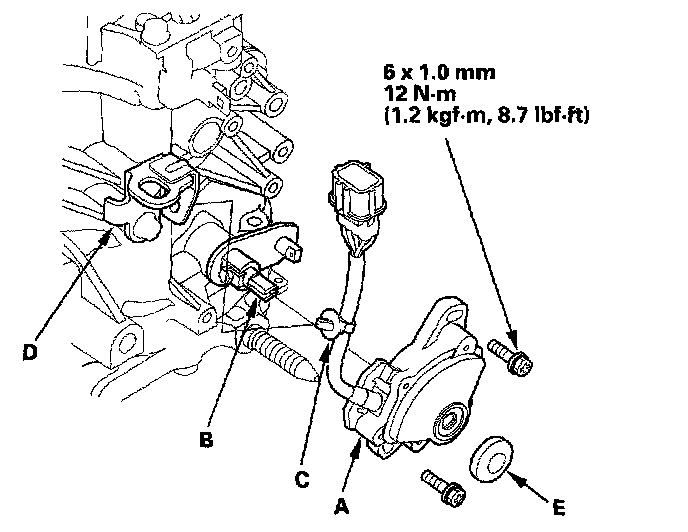 6 x 1.0 mm
12 N·m
(1.2 kgf·m, 8.7 lbf·ft)

D

B

C

A

E