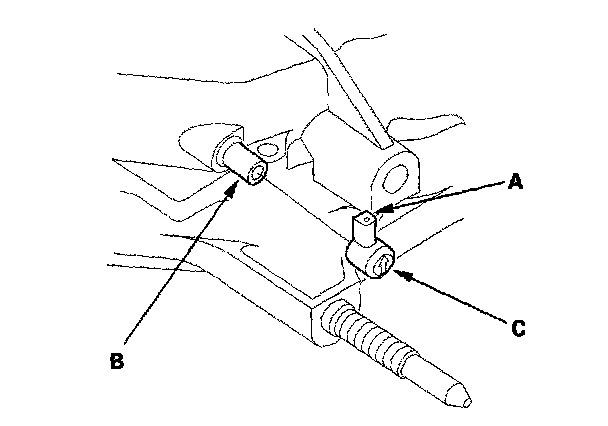 A
B
C