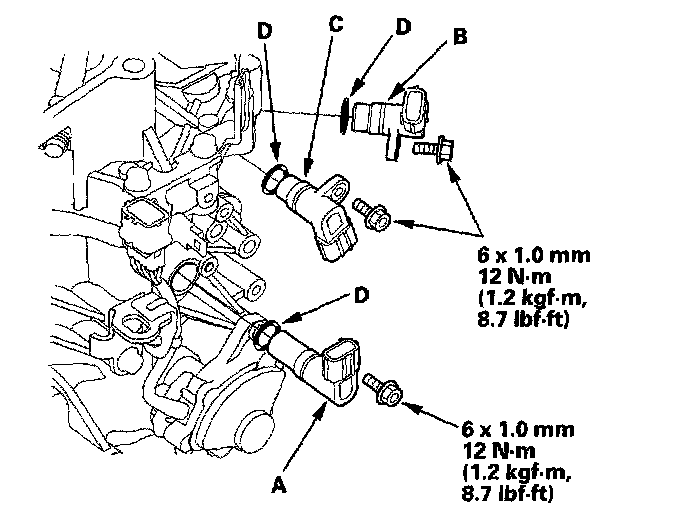 D C D B

6 x 1.0 mm
12 N·m
(1.2 kgf·m,
8.7 lbf·ft)

D

6 x 1.0 mm
12 N·m
(1.2 kgf·m,
8.7 lbf·ft)

A