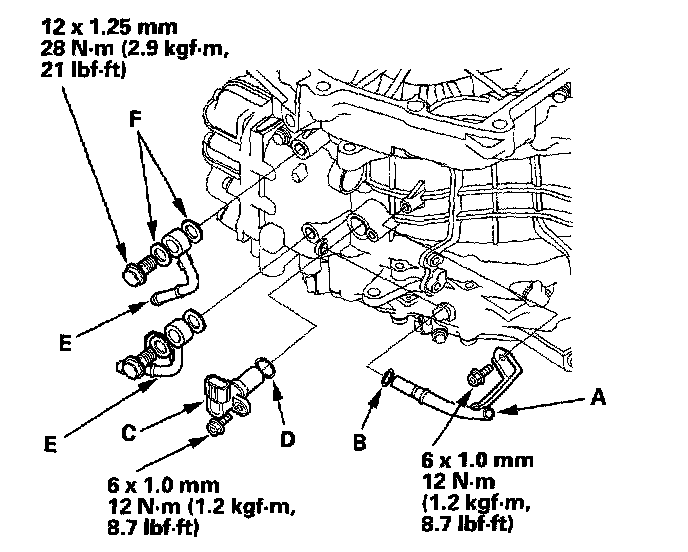 12 x 1.25 mm
28 N·m (2.9 kgf·m,
21 lbf·ft)

F

E

E

C

D

B

A

6 x 1.0 mm
12 N·m (1.2 kgf·m,
8.7 lbf·ft)

6 x 1.0 mm
12 N·m
(1.2 kgf·m,
8.7 lbf·ft)