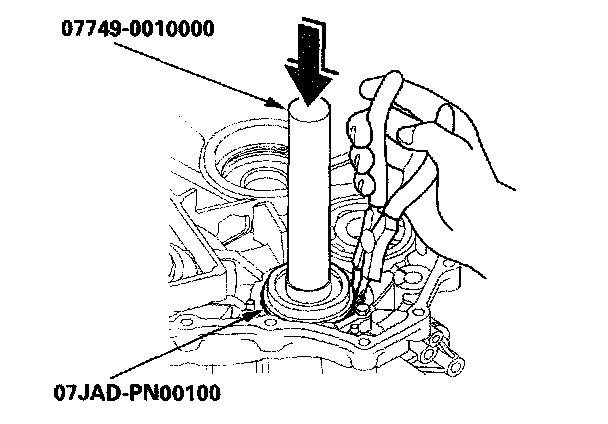 07749-0010000

07JAD-PN00100