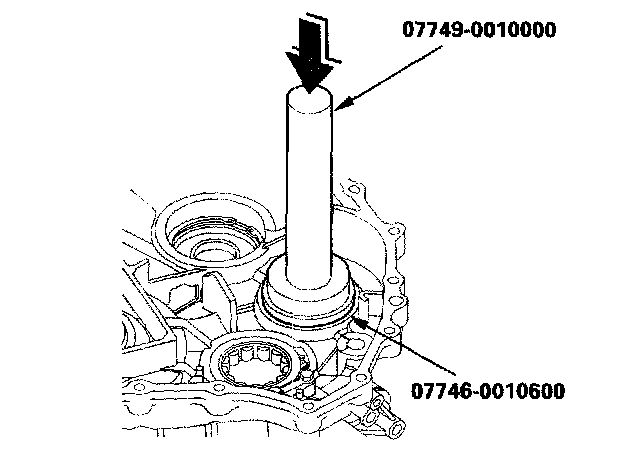 07749-0010000

07746-0010600