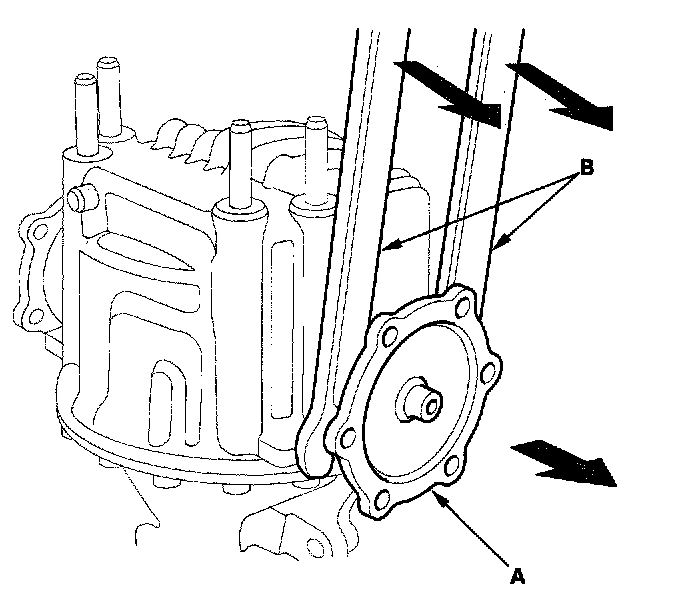 B

A