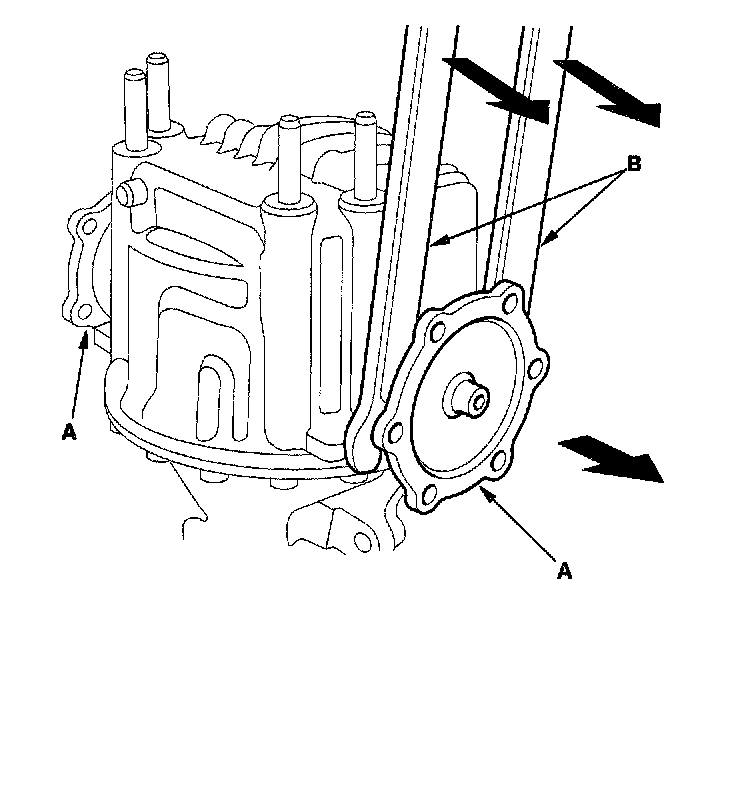 B
A
A