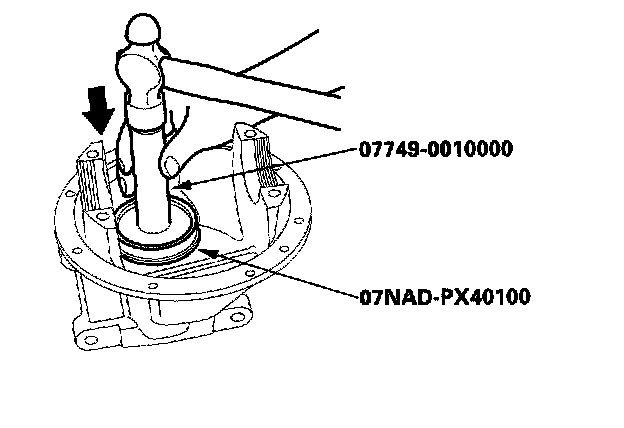 07749-0010000

07NAD-PX40100