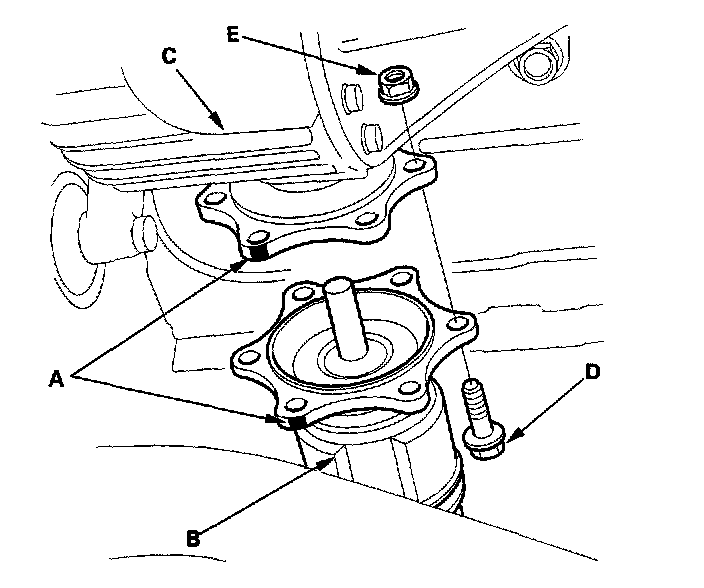 E
C
A
D
B