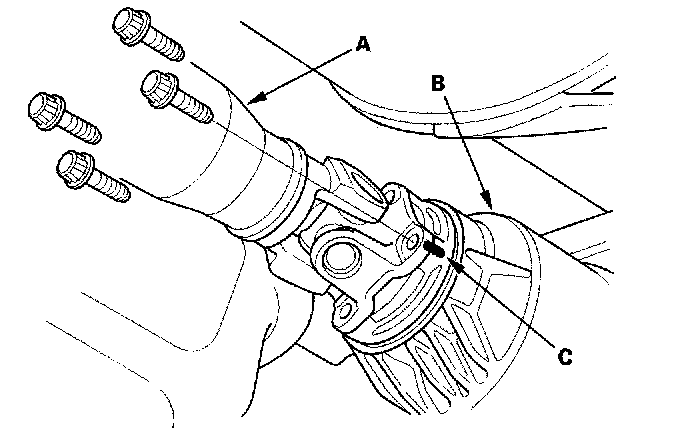 A
B
C