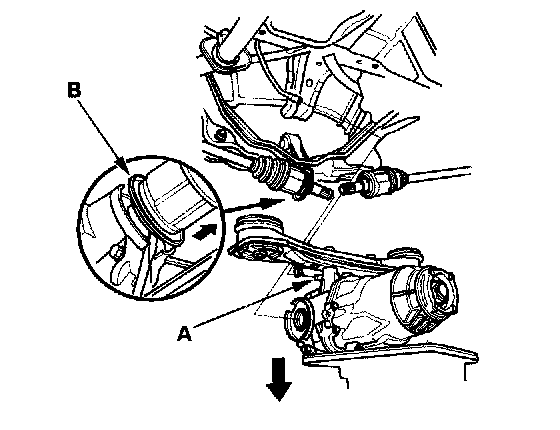 B

A